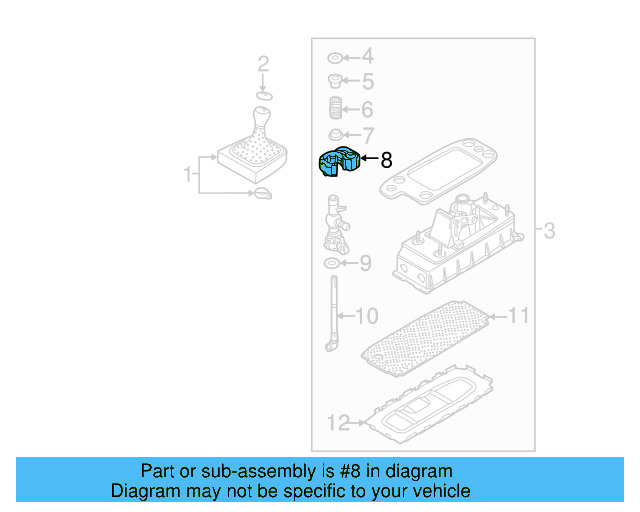 2
1
4
5
6
7
8
3
9
10
11
12

Part or sub-assembly is #8 in diagram
Diagram may not be specific to your vehicle