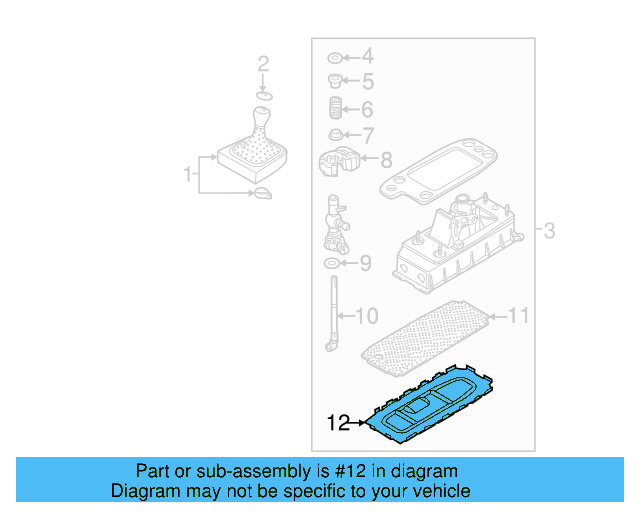 2
1
4
5
6
7
8
3
9
10
11
12

Part or sub-assembly is #12 in diagram
Diagram may not be specific to your vehicle