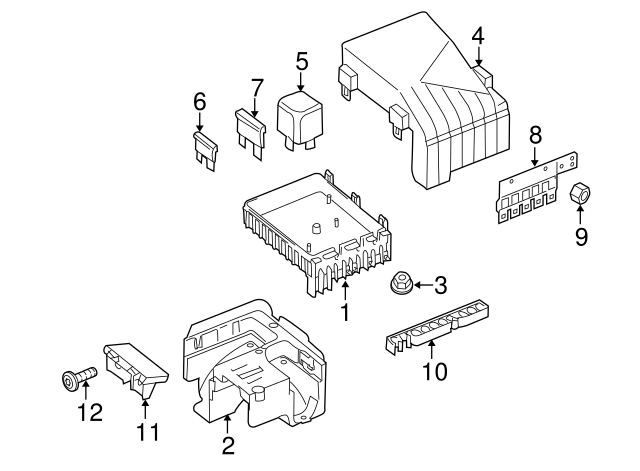 4
5
7
6
8
9
3
1
10
12
11
2