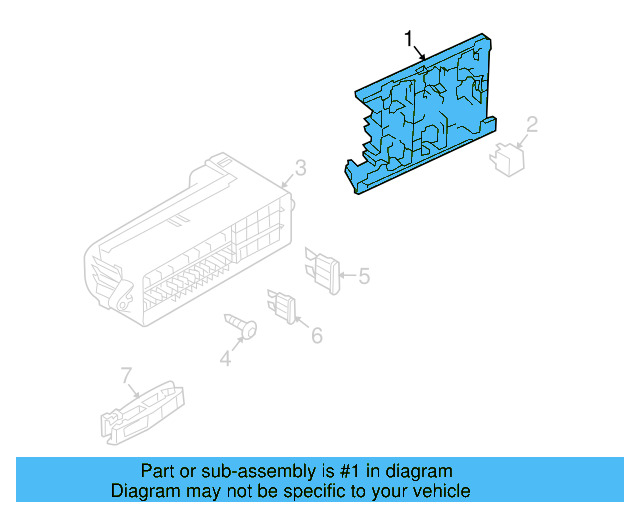 1
2
3
5
6
4
7

Part or sub-assembly is #1 in diagram
Diagram may not be specific to your vehicle