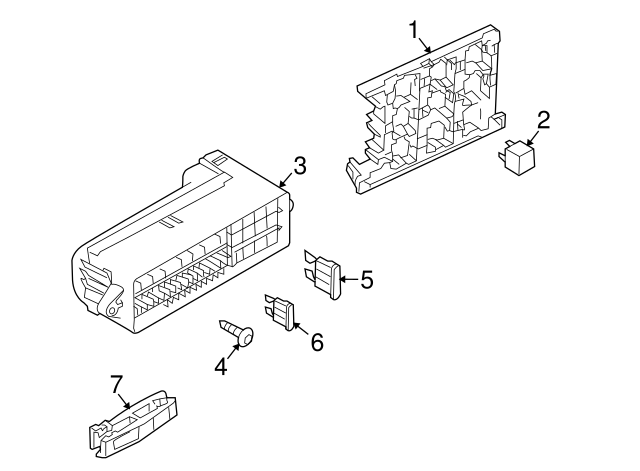 1
2
3
5
6
4
7