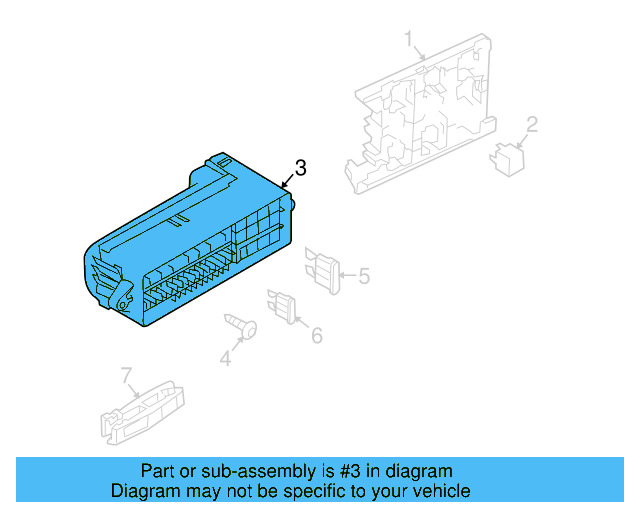 1
2
3
5
6
4
7

Part or sub-assembly is #3 in diagram
Diagram may not be specific to your vehicle