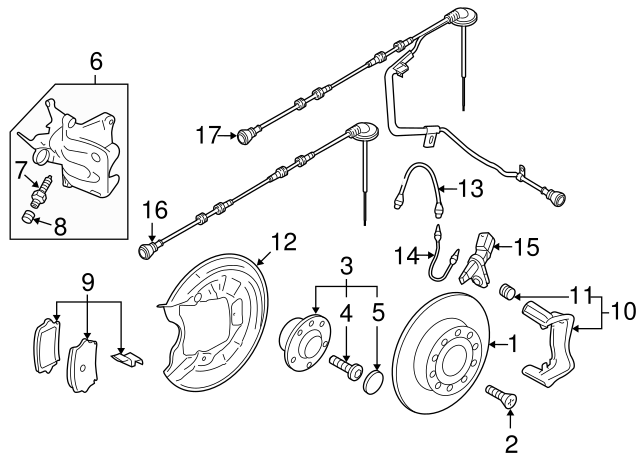 6
7
8
17
16
13
12
14
15
9
3
4
5
11
10
1
2