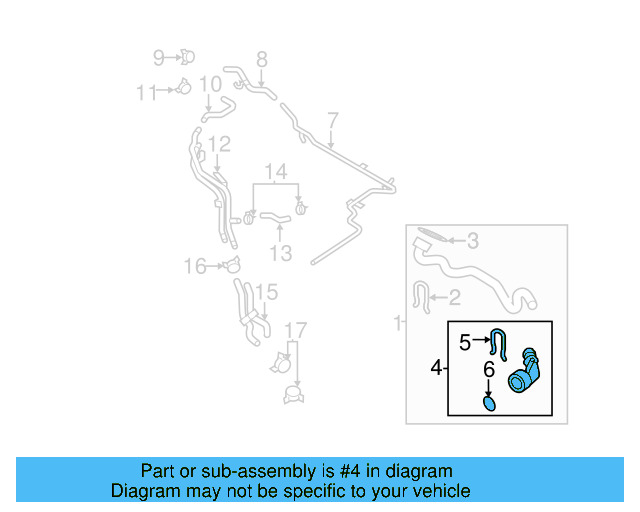 9
8
11
10
7
12
14
13
16
15
17
3
2
1
5
4
6

Part or sub-assembly is #4 in diagram
Diagram may not be specific to your vehicle