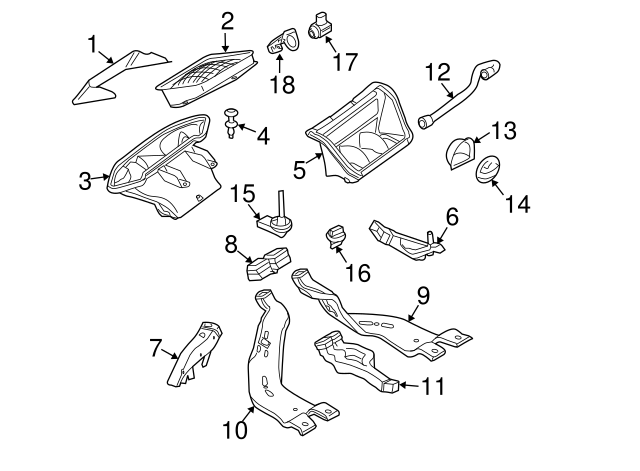 1
2
18
17
12
4
13
3
5
14
15
6
8
16
9
7
11
10