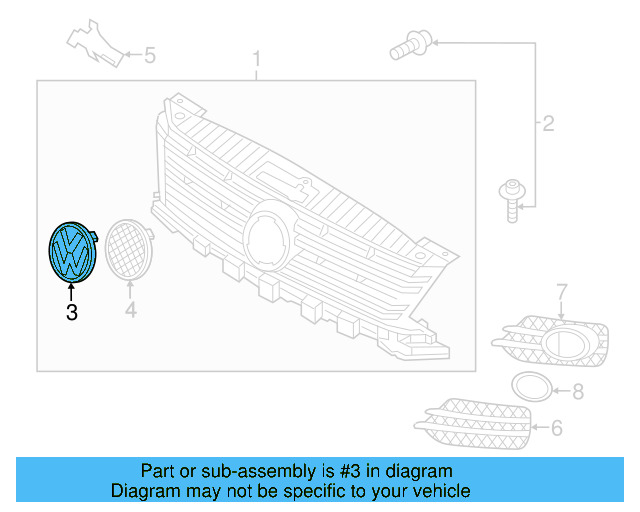 5
1
2
3
4
7
8
6

Part or sub-assembly is #3 in diagram
Diagram may not be specific to your vehicle