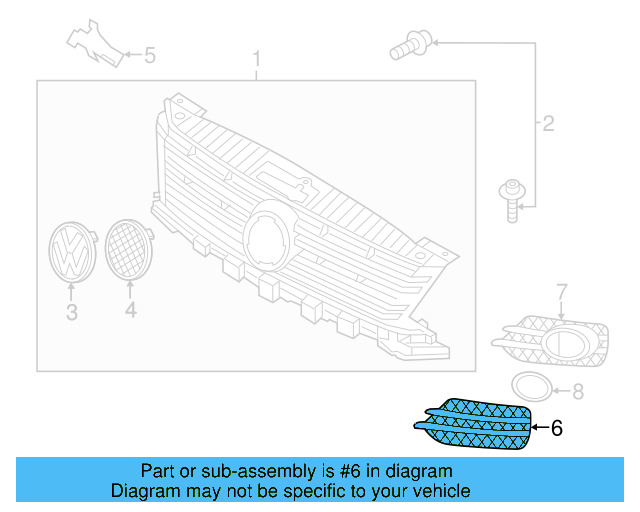 5

1

2

3

4

7

8

6

Part or sub-assembly is #6 in diagram
Diagram may not be specific to your vehicle