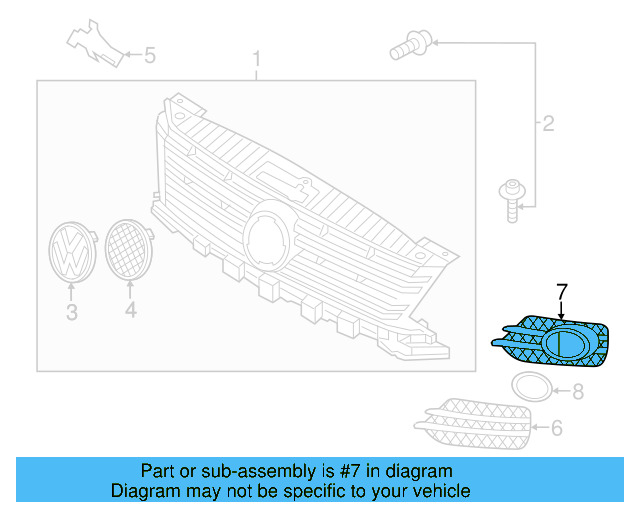 5
1
2
3
4
7
8
6
Part or sub-assembly is #7 in diagram
Diagram may not be specific to your vehicle