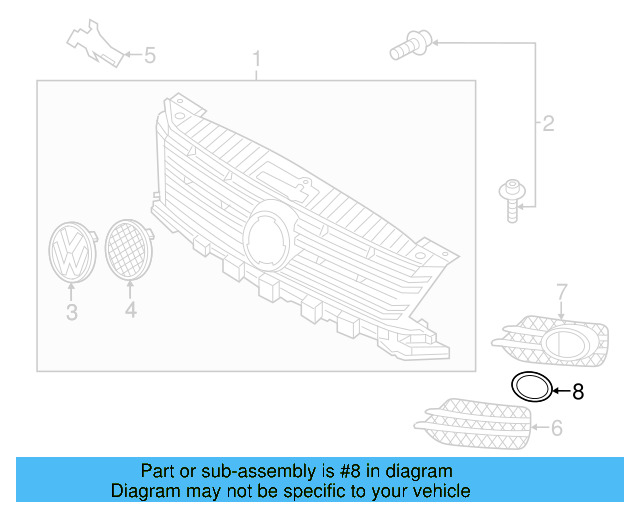 5
1
2
3
4
7
8
6

Part or sub-assembly is #8 in diagram
Diagram may not be specific to your vehicle