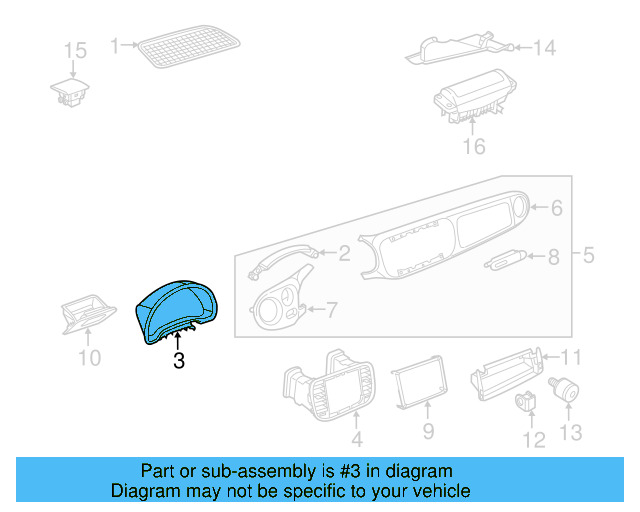 15
1
14
16
6
2
8
5
7
10
3
11
4
9
12
13

Part or sub-assembly is #3 in diagram
Diagram may not be specific to your vehicle