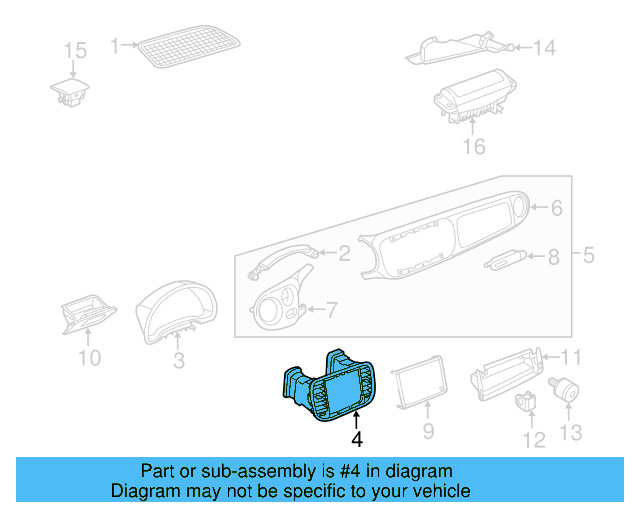 15
1
14
16
6
2
8
5
7
10
3
11
4
9
12
13

Part or sub-assembly is #4 in diagram
Diagram may not be specific to your vehicle