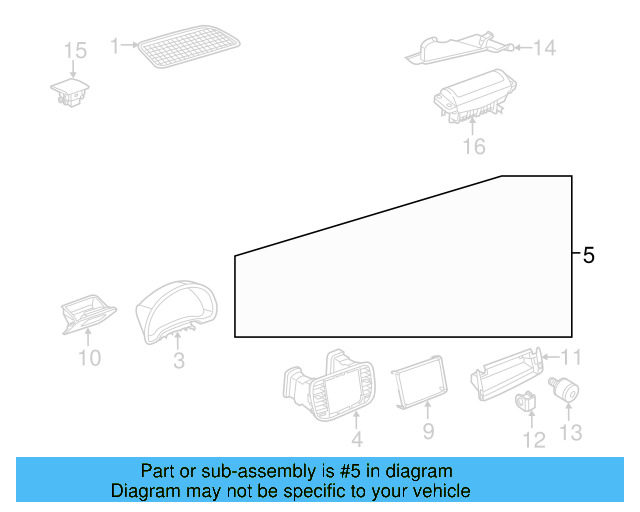 15
1
14
16
5
10
3
11
4
9
12
13

Part or sub-assembly is #5 in diagram
Diagram may not be specific to your vehicle