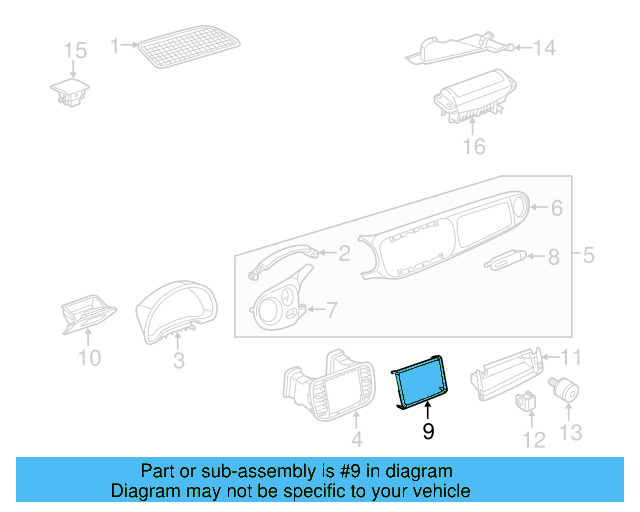 15
1
14
16
6
2
8
5
7
10
3
11
4
9
12
13

Part or sub-assembly is #9 in diagram
Diagram may not be specific to your vehicle