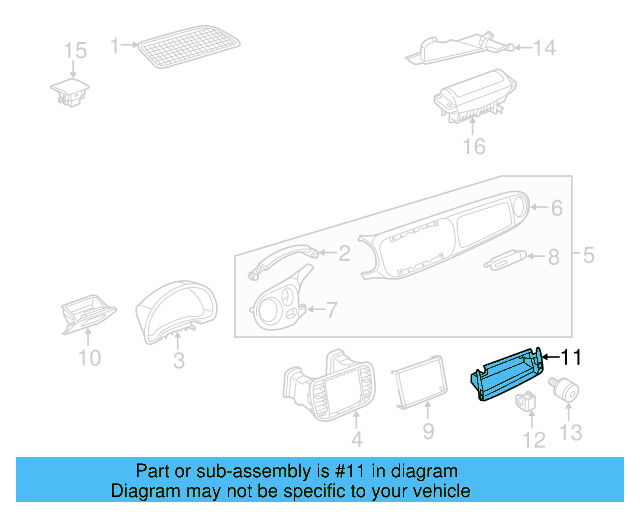 15
1
14
16
6
2
8
5
7
10
3
11
4
9
12
13

Part or sub-assembly is #11 in diagram
Diagram may not be specific to your vehicle