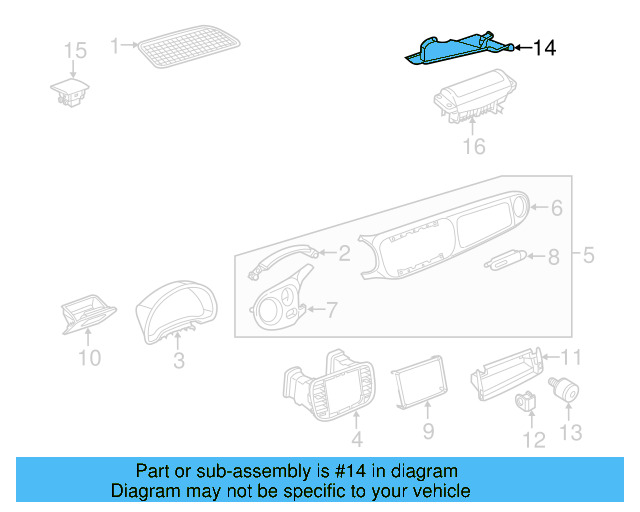 15
1
14
16
6
2
8
5
7
10
3
11
4
9
12
13

Part or sub-assembly is #14 in diagram
Diagram may not be specific to your vehicle