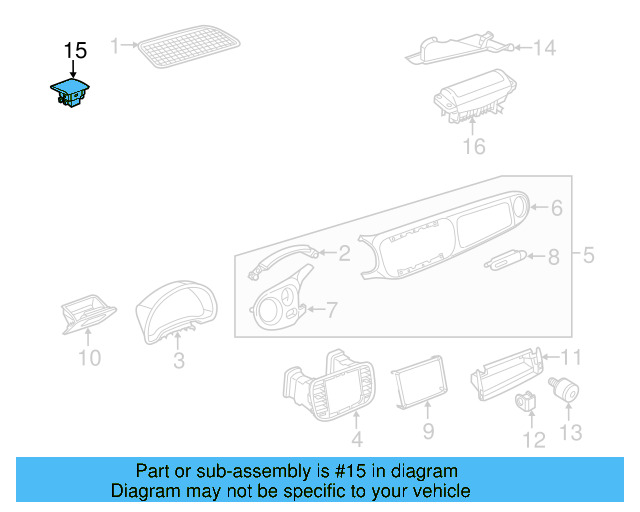 15
1
14
16
6
2
8
5
7
10
3
11
4
9
12
13

Part or sub-assembly is #15 in diagram
Diagram may not be specific to your vehicle