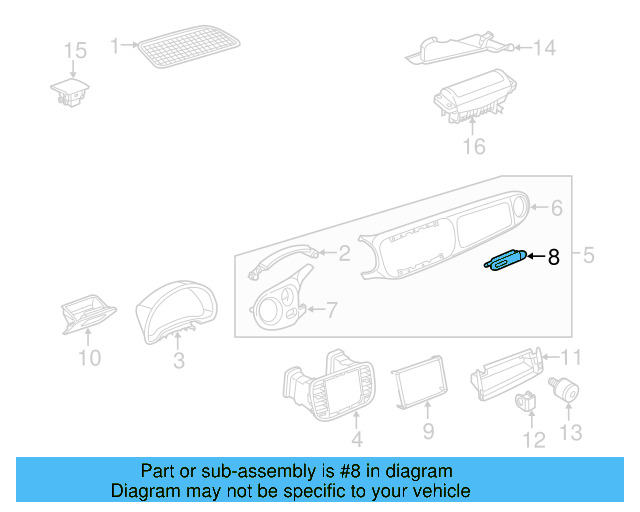 15
1
14
16
6
2
8
5
7
10
3
11
4
9
12
13

Part or sub-assembly is #8 in diagram
Diagram may not be specific to your vehicle