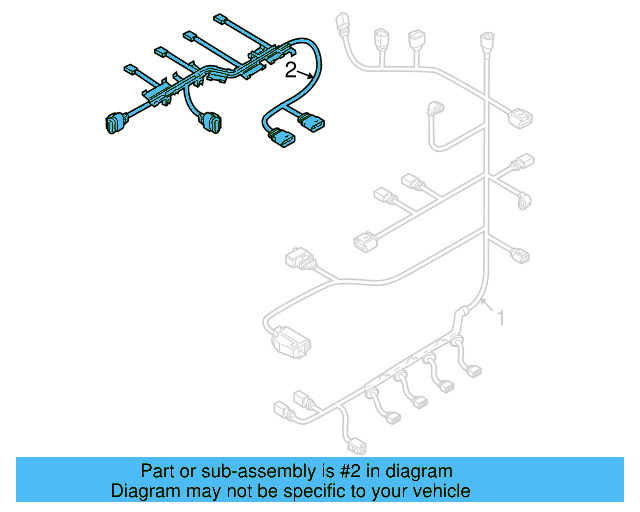 2

1

Part or sub-assembly is #2 in diagram
Diagram may not be specific to your vehicle