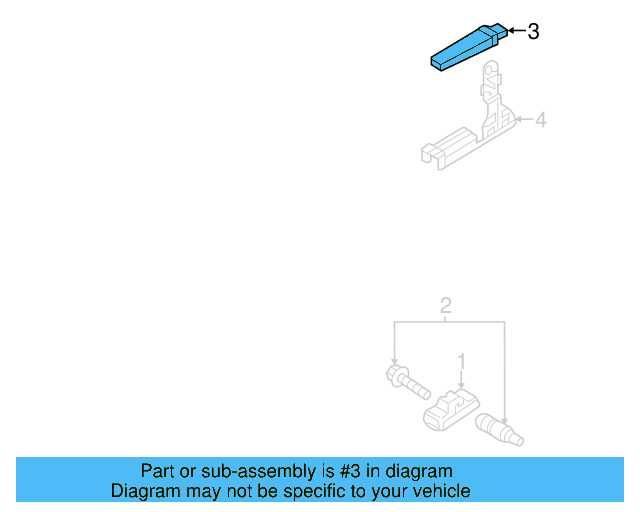 3
4
2
1
Part or sub-assembly is #3 in diagram
Diagram may not be specific to your vehicle