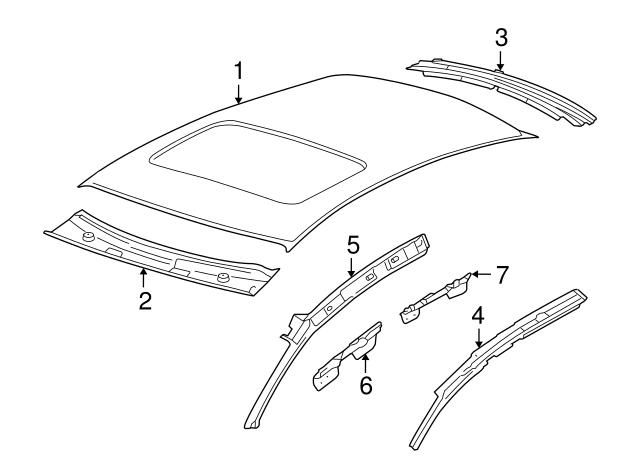 1
3
2
5
7
4
6