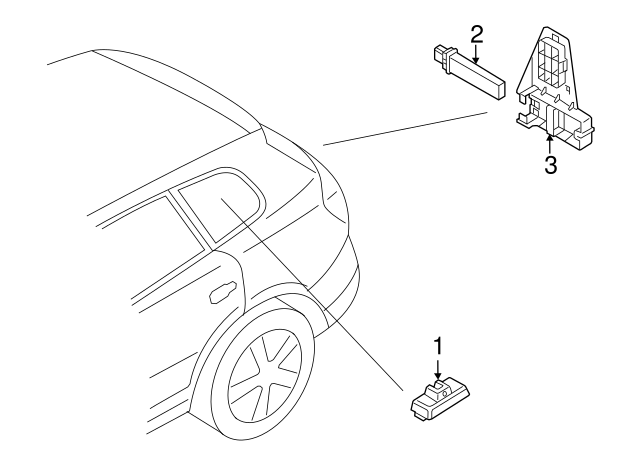 2
3
1