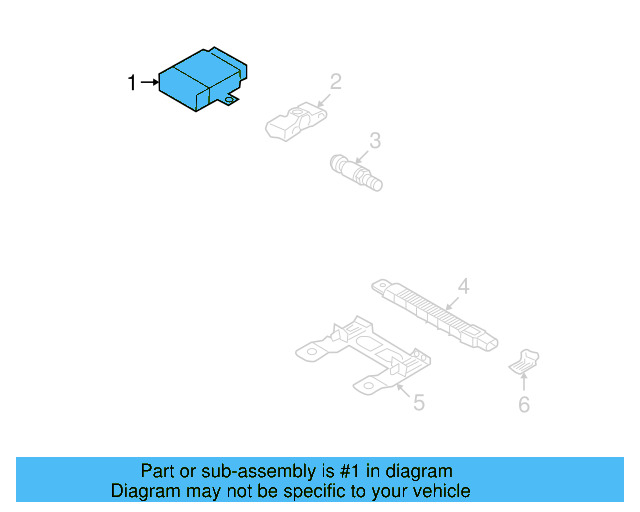 1
2
3
4
5
6

Part or sub-assembly is #1 in diagram
Diagram may not be specific to your vehicle