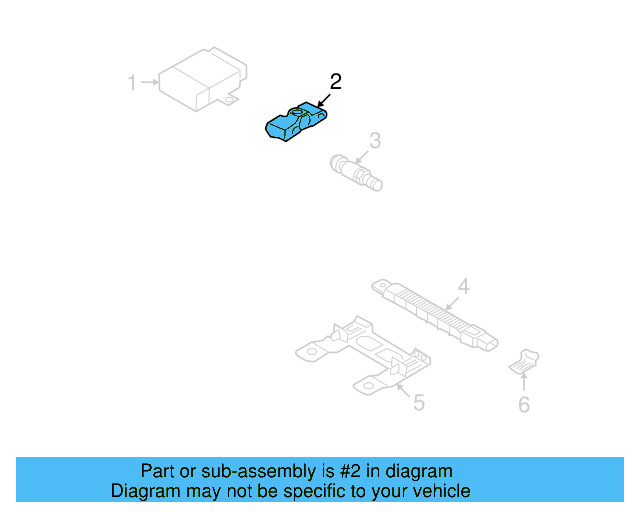 1
2
3
4
5
6

Part or sub-assembly is #2 in diagram
Diagram may not be specific to your vehicle