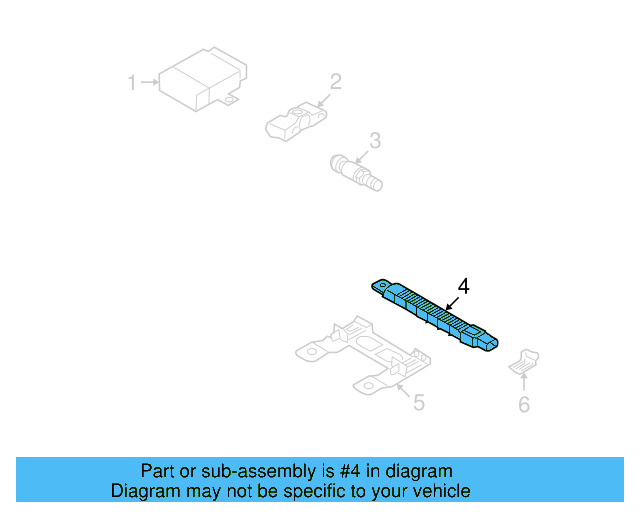 1
2
3
4
5
6

Part or sub-assembly is #4 in diagram
Diagram may not be specific to your vehicle