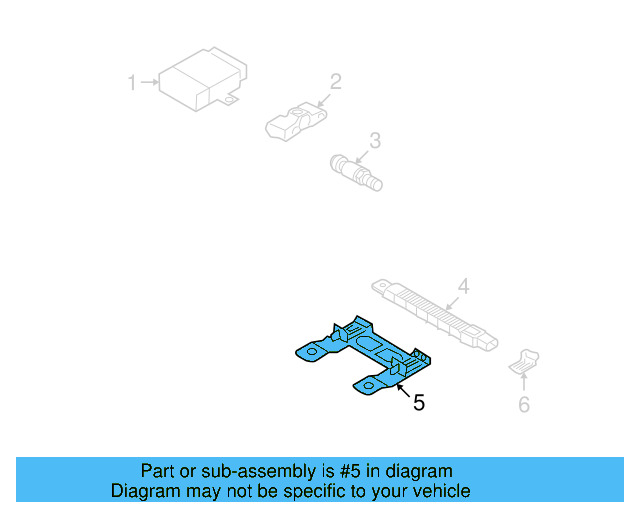 1
2
3
4
5
6

Part or sub-assembly is #5 in diagram
Diagram may not be specific to your vehicle