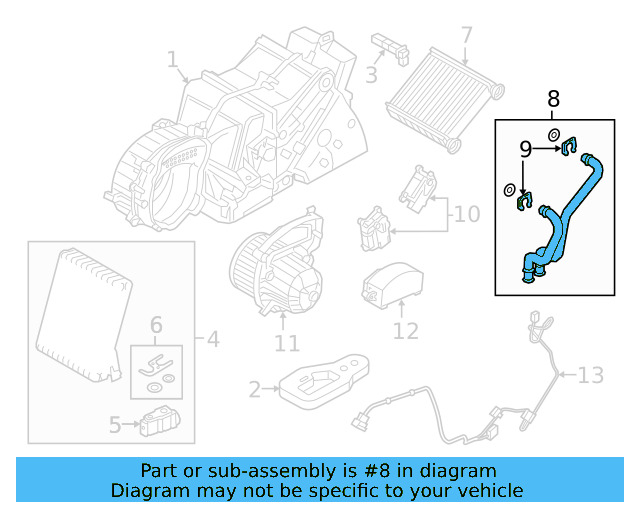 1
3
7
8
9
10
4
6
5
11
12
2
13

Part or sub-assembly is #8 in diagram
Diagram may not be specific to your vehicle