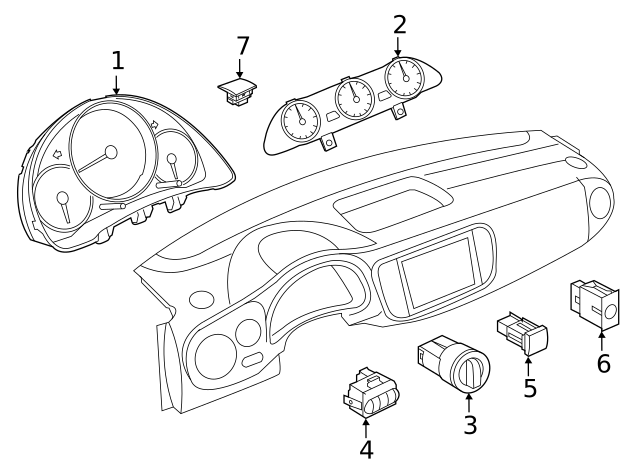 1
7
2
6
5
3
4