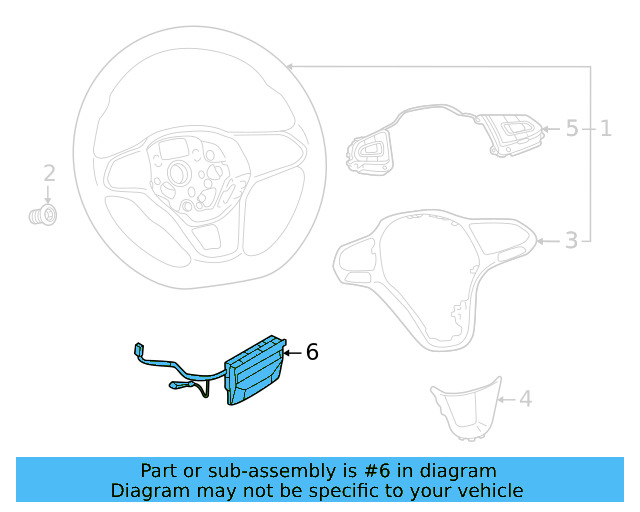 2

5
1

3

6

4

Part or sub-assembly is #6 in diagram
Diagram may not be specific to your vehicle