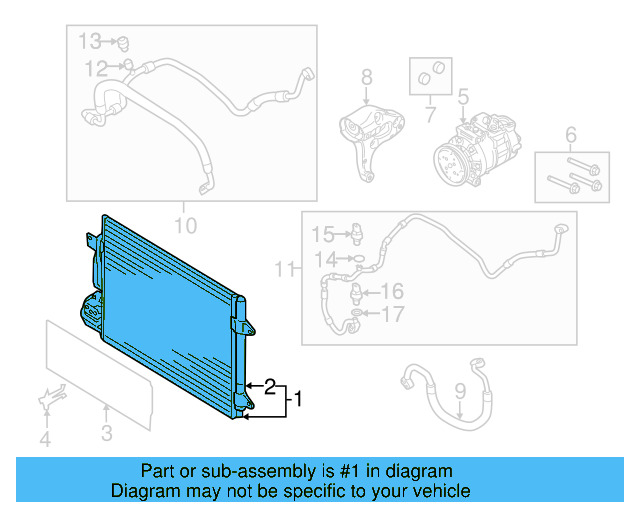 13
12
8
7
5
6
10
15
14
11
16
17
2
1
9
4
3

Part or sub-assembly is #1 in diagram
Diagram may not be specific to your vehicle