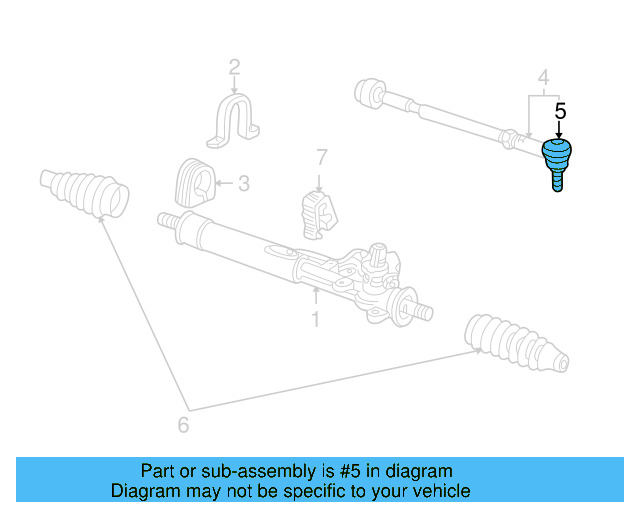 2

4

5

7

3

1

6

Part or sub-assembly is #5 in diagram
Diagram may not be specific to your vehicle