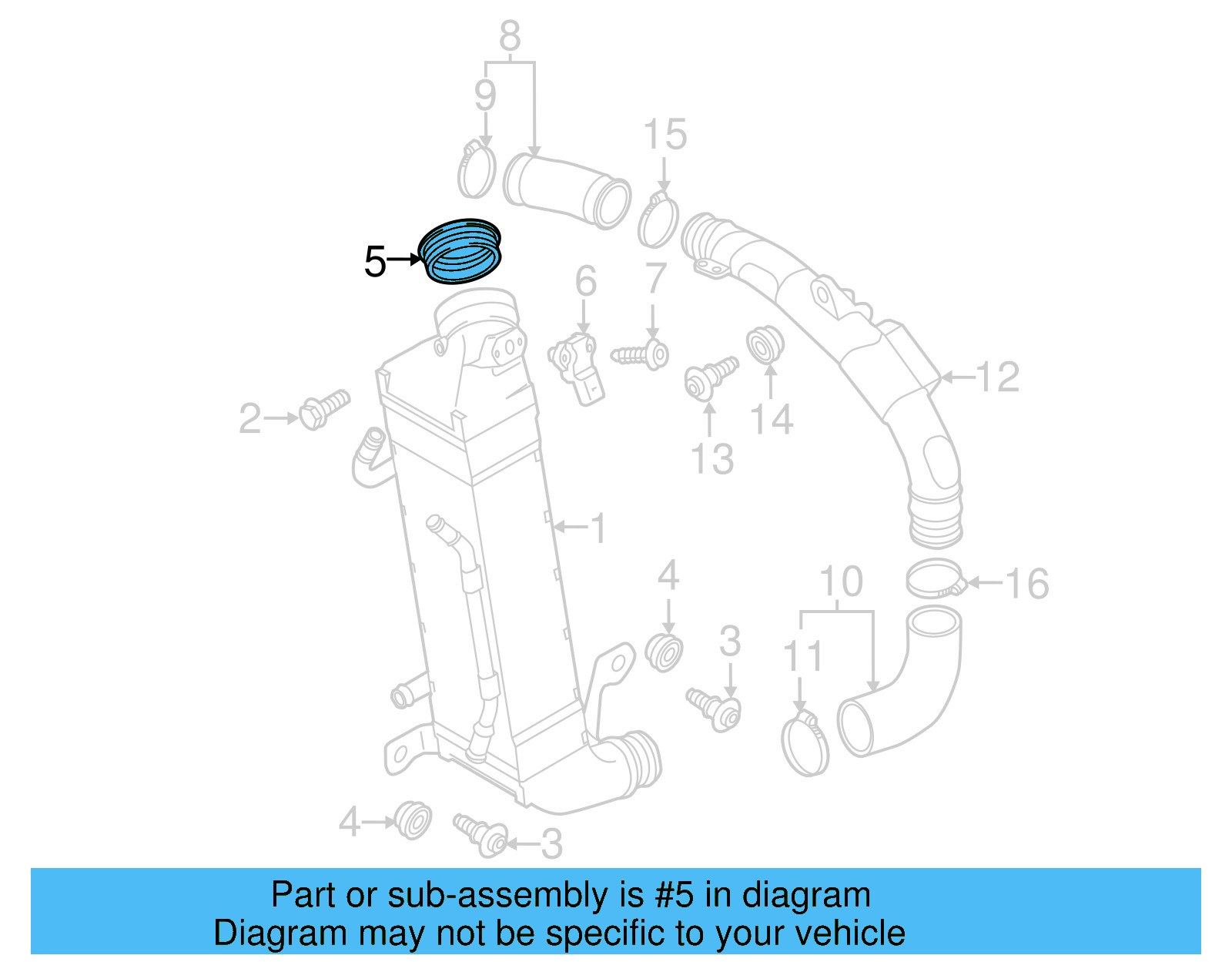 8
9
15
5
6
7
12
2
14
13
1
4
10
16
3
11
4
3

Part or sub-assembly is #5 in diagram
Diagram may not be specific to your vehicle