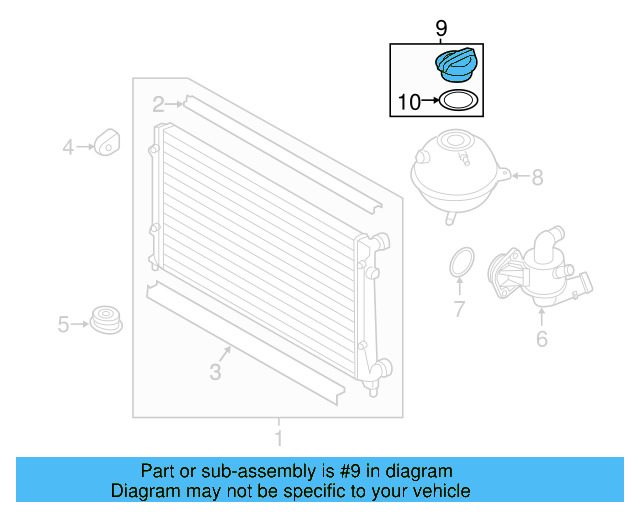 9

10

2

4

8

7

6

5

3

1

Part or sub-assembly is #9 in diagram
Diagram may not be specific to your vehicle