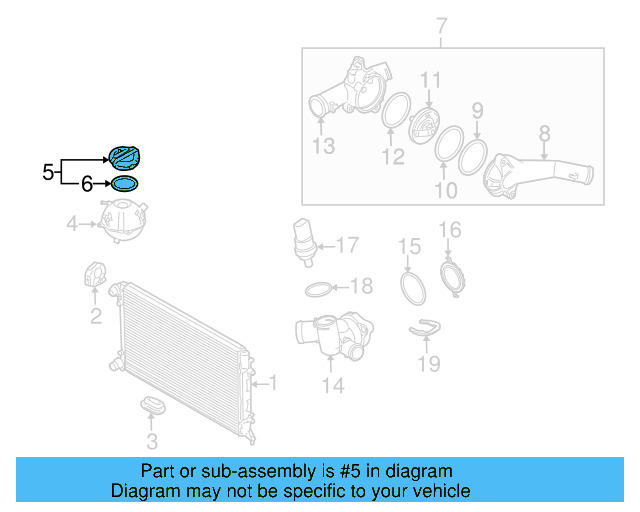 7
11
9
8
13
12
10
5
6
4
17
16
15
18
2
19
14
1
3

Part or sub-assembly is #5 in diagram
Diagram may not be specific to your vehicle