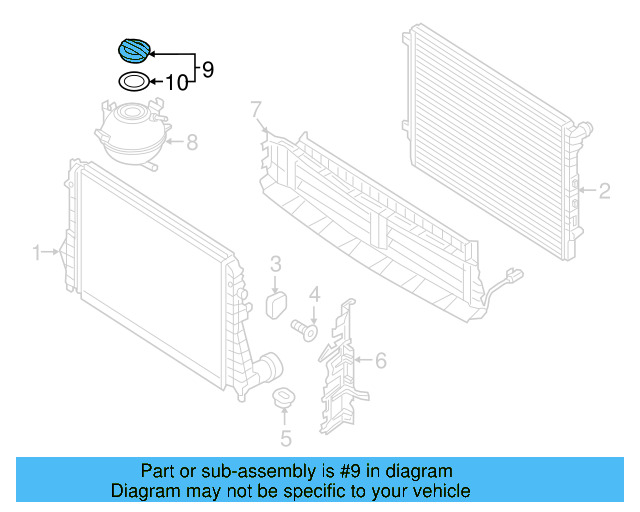 9
10
8
7
2
1
3
4
6
5

Part or sub-assembly is #9 in diagram
Diagram may not be specific to your vehicle