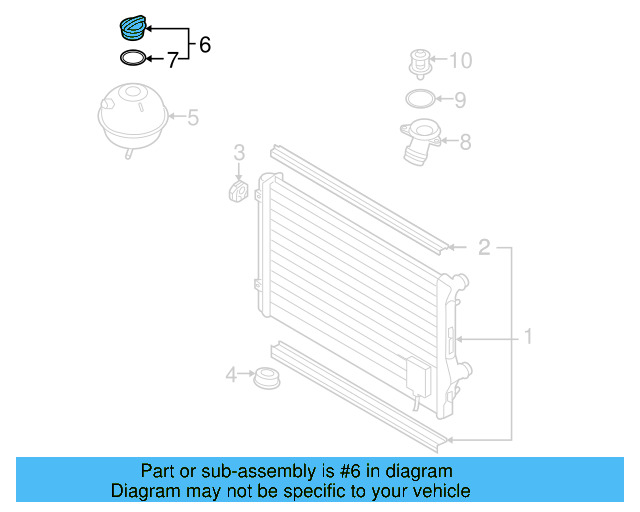 6
7
10
9
5
8
3
2
1
4

Part or sub-assembly is #6 in diagram
Diagram may not be specific to your vehicle