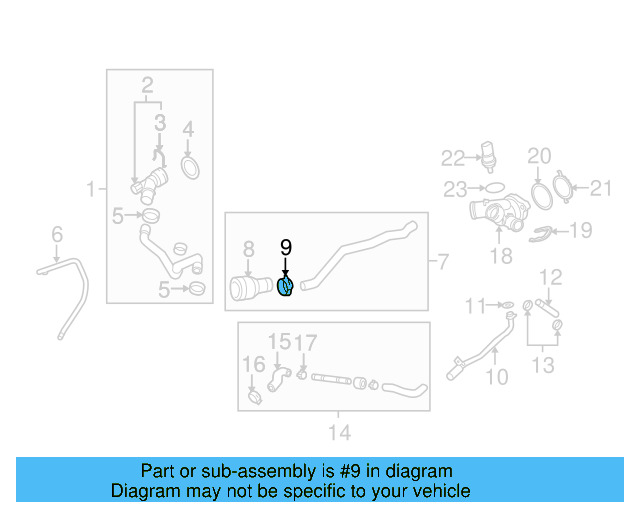 2
3
4
1
5
5
6
8
9
7
22
20
23
21
19
18
12
11
13
10
15
17
16
14

Part or sub-assembly is #9 in diagram
Diagram may not be specific to your vehicle