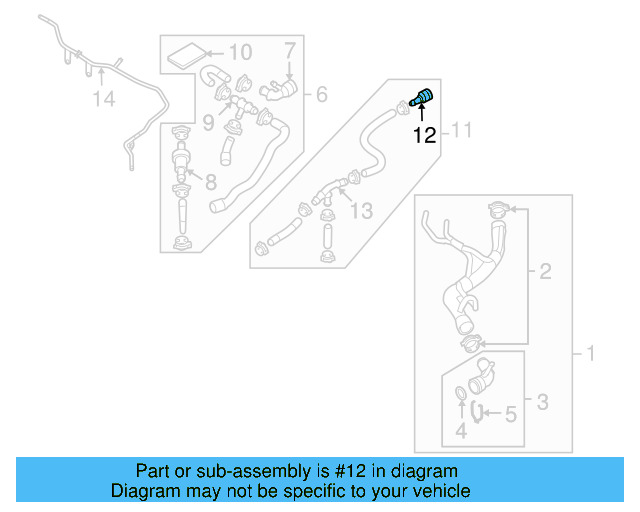 14

10

7

6

9

8

12

11

13

2

1

3

5

4

Part or sub-assembly is #12 in diagram
Diagram may not be specific to your vehicle