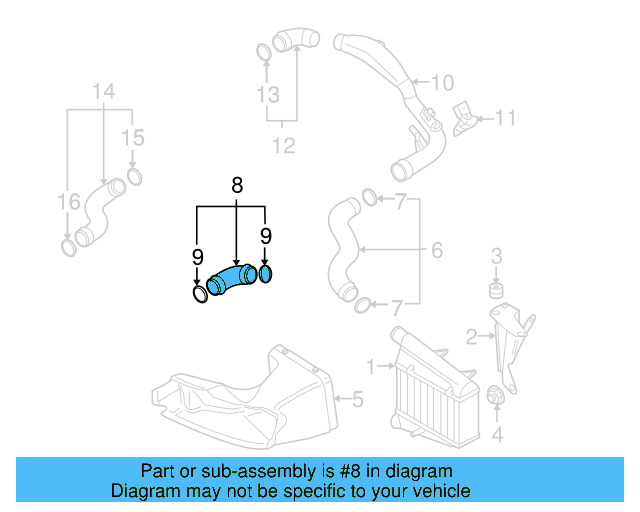 14
15
16
13
12
10
11
8
9
9
7
6
7
3
2
1
5
4

Part or sub-assembly is #8 in diagram
Diagram may not be specific to your vehicle