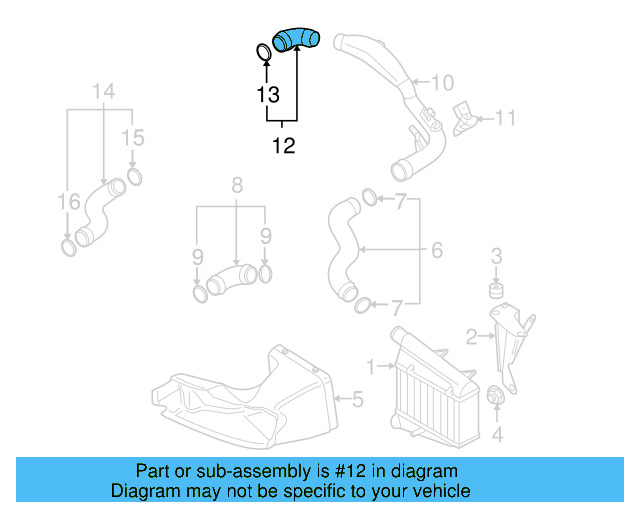 13
12
10
11
14
15
16
8
9
9
7
6
7
3
2
1
5
4

Part or sub-assembly is #12 in diagram
Diagram may not be specific to your vehicle