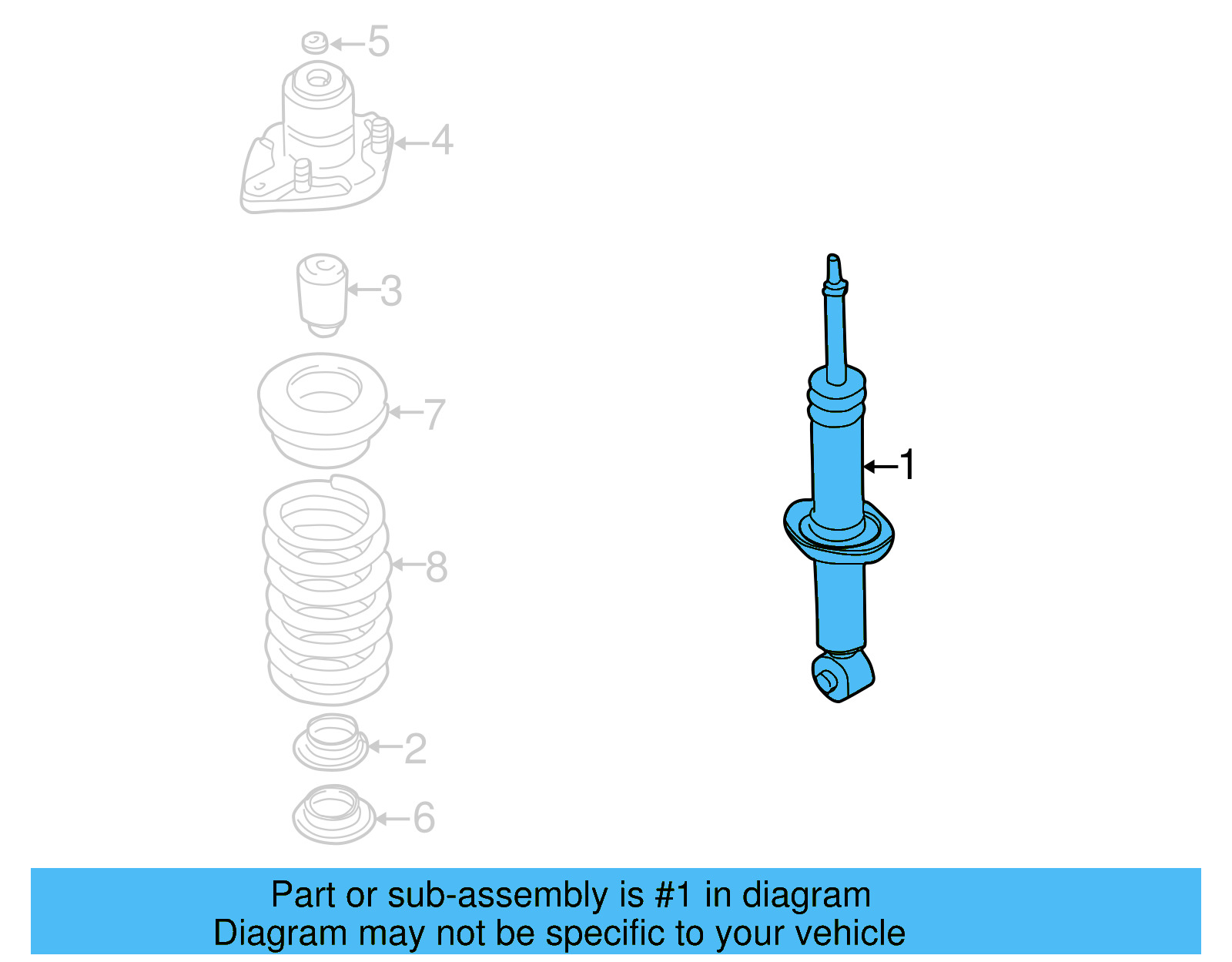 5
4
3
7
8
2
6
1

Part or sub-assembly is #1 in diagram
Diagram may not be specific to your vehicle