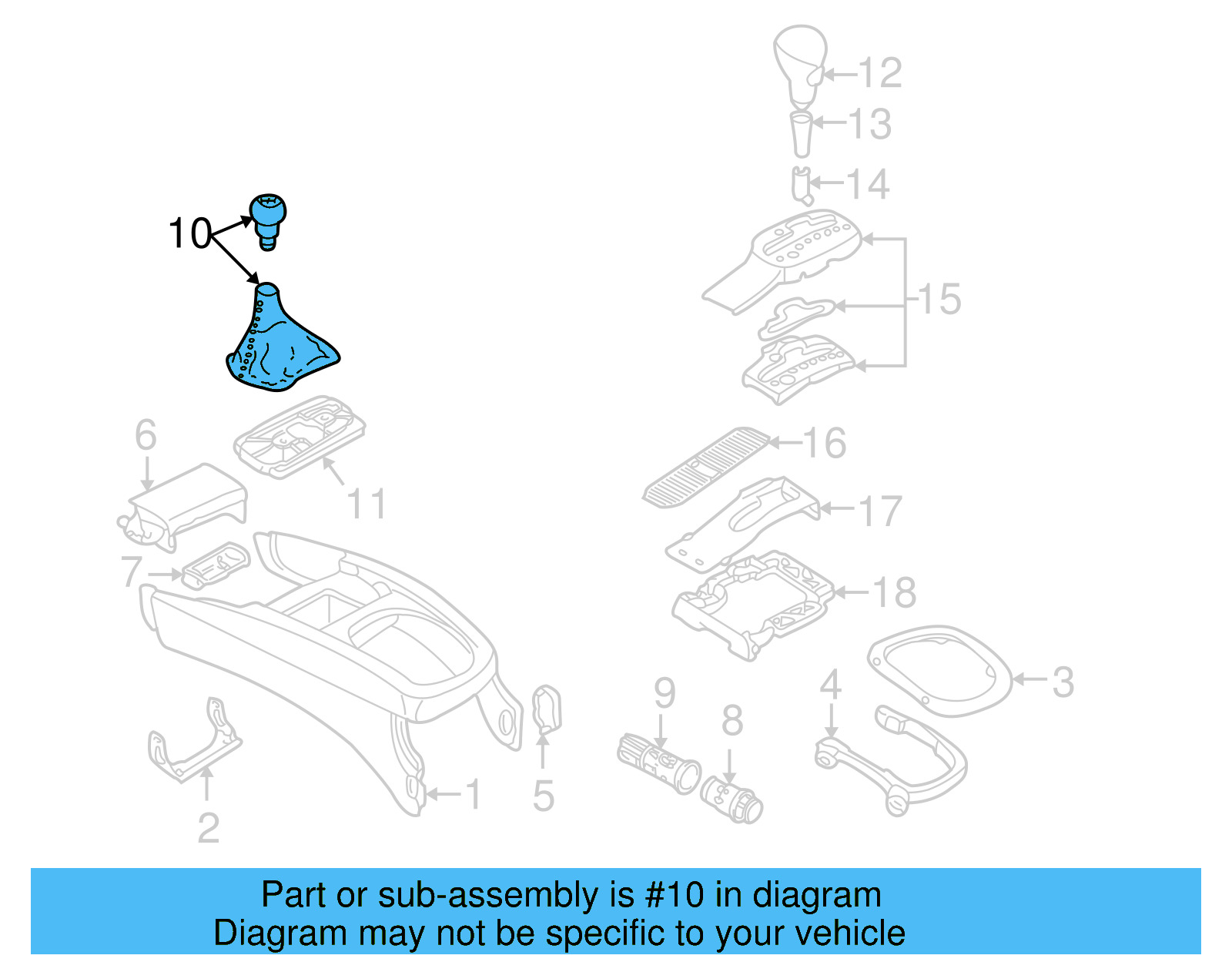 12
13
14
10
15
6
16
11
17
7
18
3
9
4
8
1
5
2

Part or sub-assembly is #10 in diagram
Diagram may not be specific to your vehicle