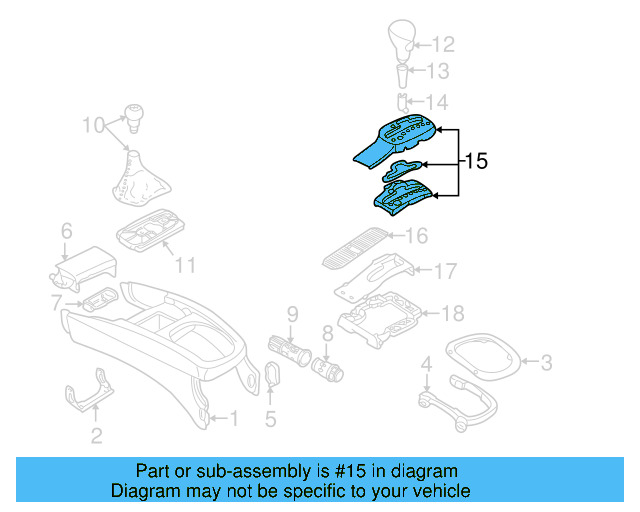 12
13
14
10
15
6
11
16
17
7
18
9
8
3
4
5
1
2

Part or sub-assembly is #15 in diagram
Diagram may not be specific to your vehicle