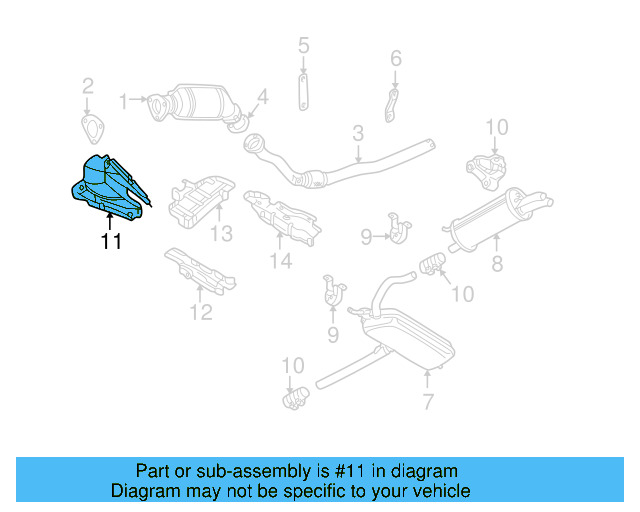 5
6
2
1
4
3
10
11
13
14
9
8
12
10
9
10
7

Part or sub-assembly is #11 in diagram
Diagram may not be specific to your vehicle