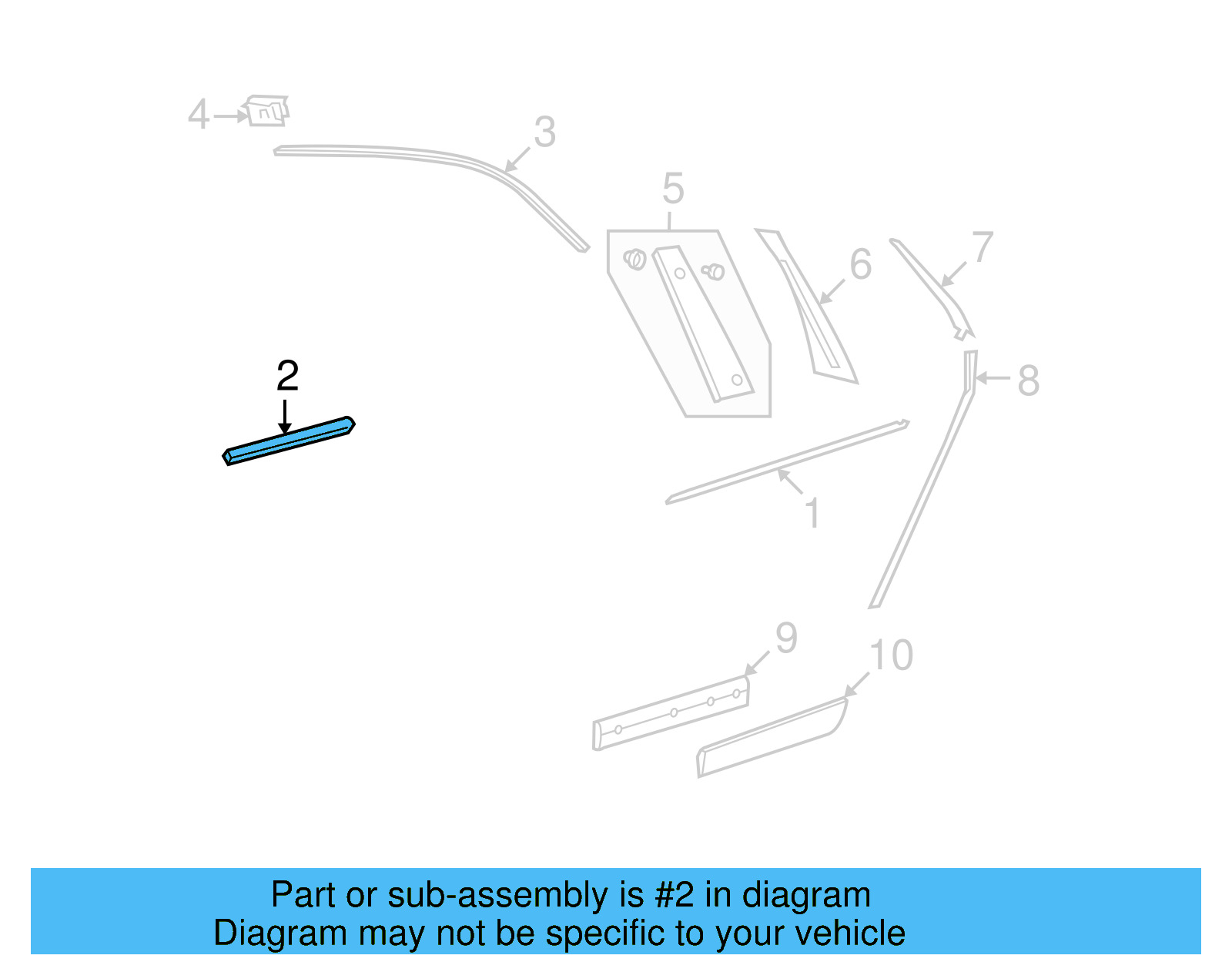 4
3
5
6
7
2
8
1
9
10

Part or sub-assembly is #2 in diagram
Diagram may not be specific to your vehicle