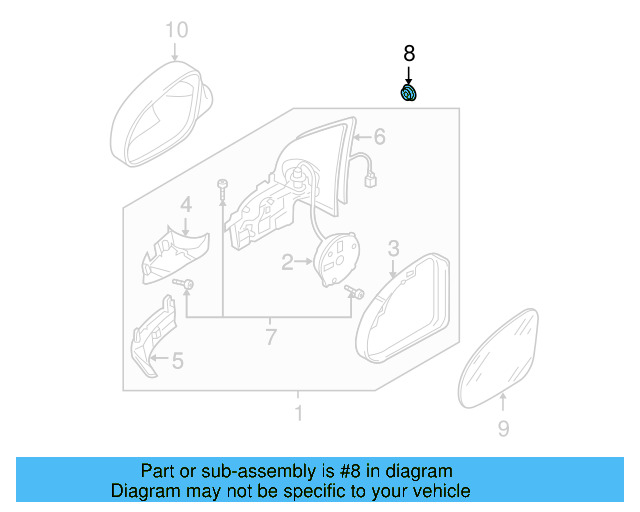 10

8

6

4

2

3

7

5

1

9

Part or sub-assembly is #8 in diagram
Diagram may not be specific to your vehicle