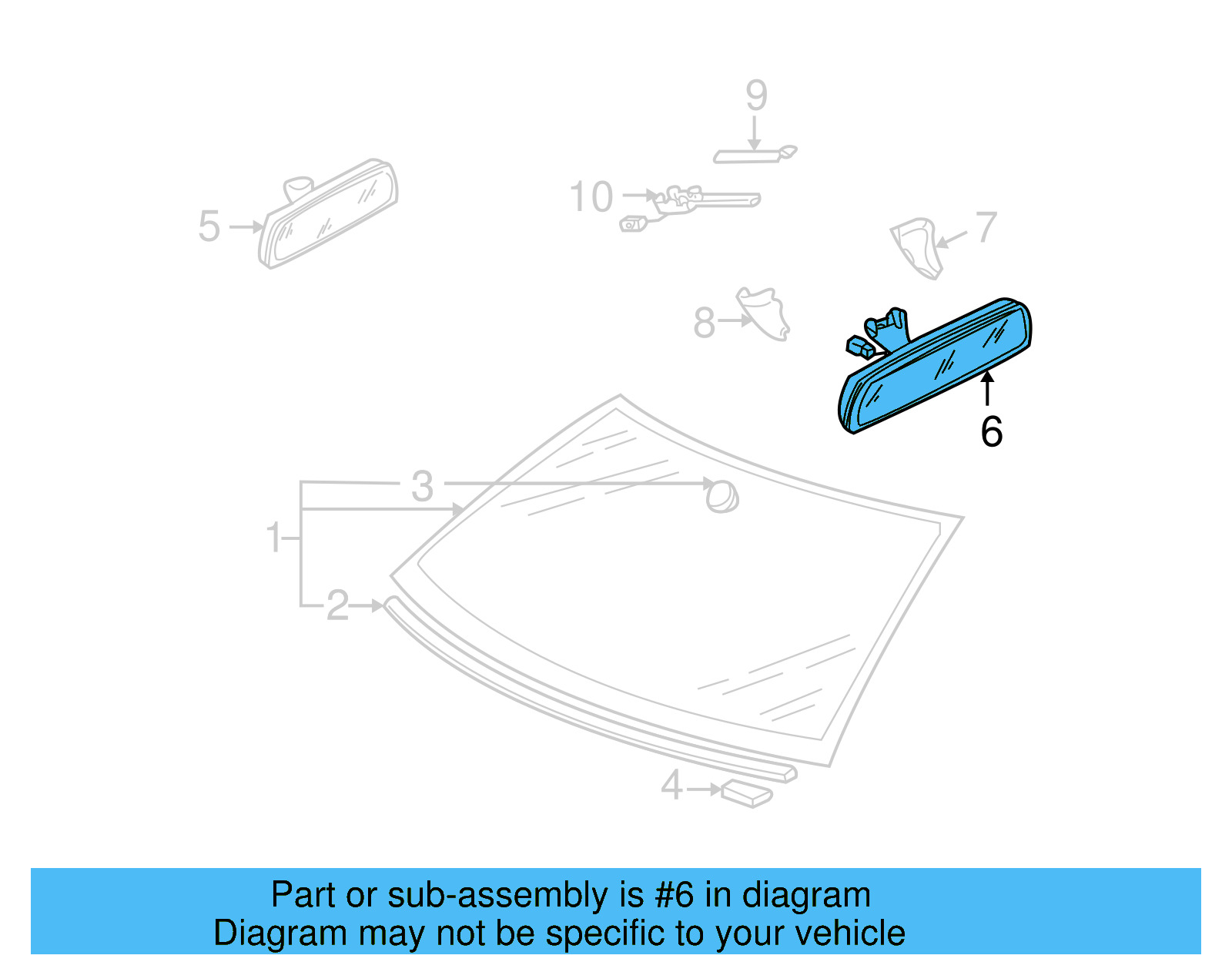 9
10
5
7
8
6
3
1
2
4

Part or sub-assembly is #6 in diagram
Diagram may not be specific to your vehicle